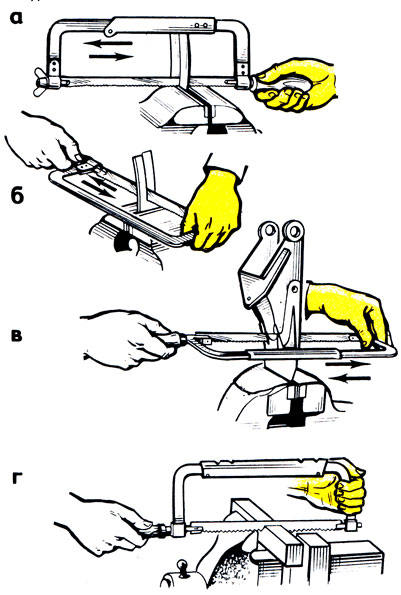 а

б

в

г