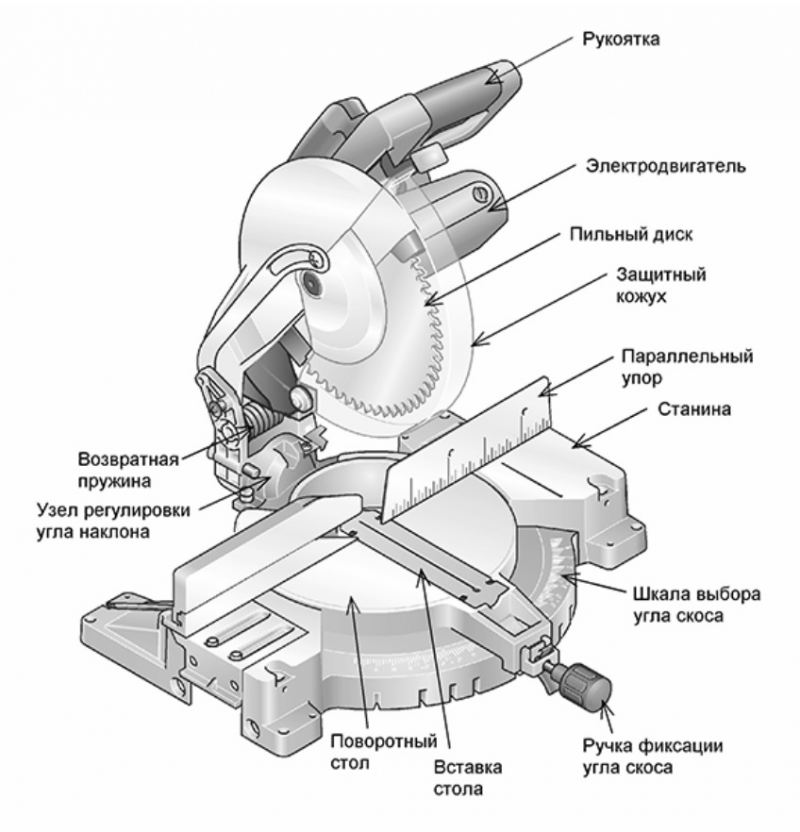 Рукоятка

Электродвигатель

Пильный диск

Защитный кожух

Параллельный упор

Станина

Возвратная пружина

Узел регулировки угла наклона

Шкала выбора угла скоса

Поворотный стол

Вставка стола

Ручка фиксации угла скоса