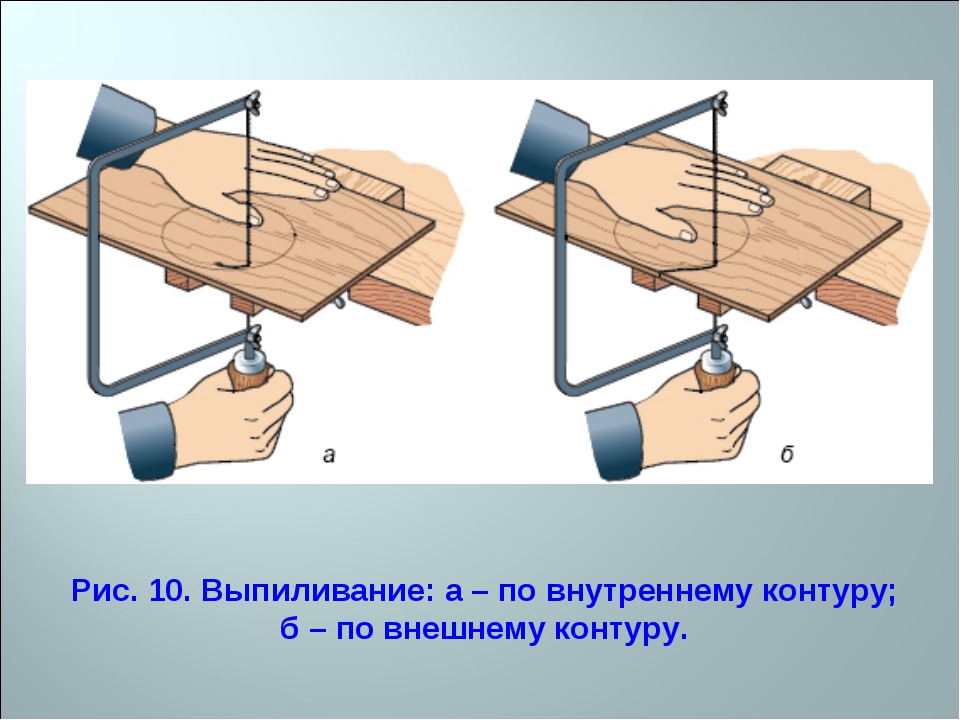 а

б

Рис. 10. Выпиливание: а – по внутреннему контуру; б – по внешнему контуру.