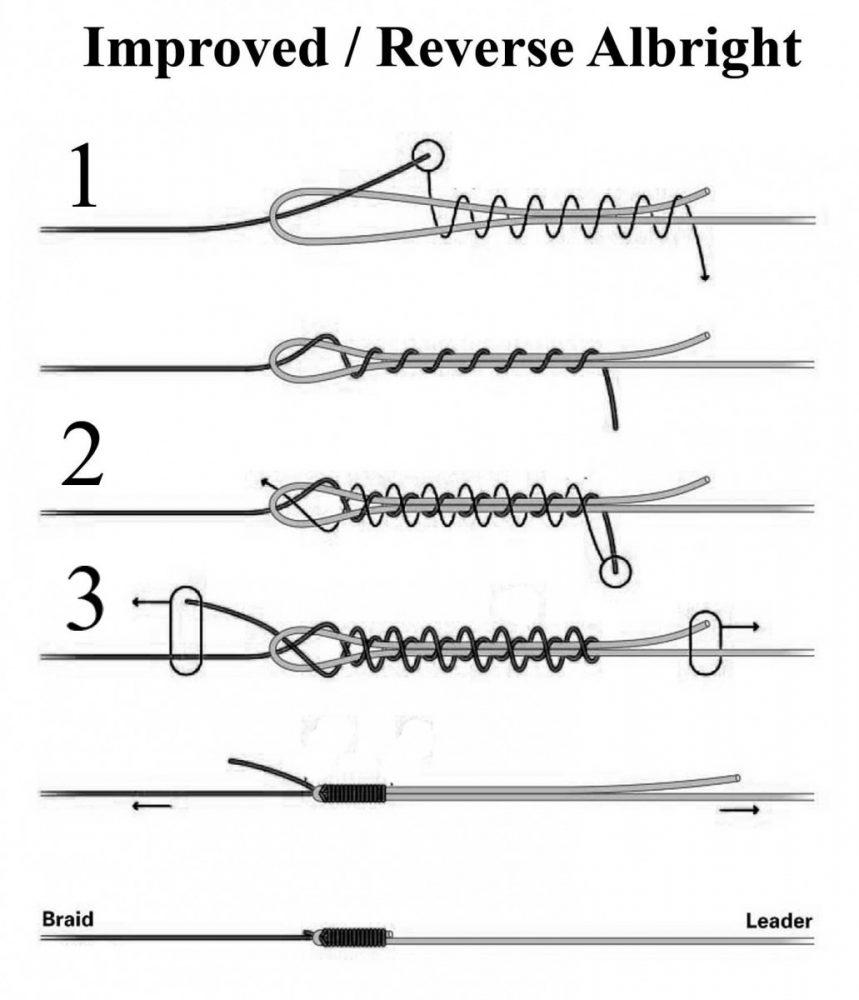 Improved / Reverse Albright

1

2

3

Braid

Leader