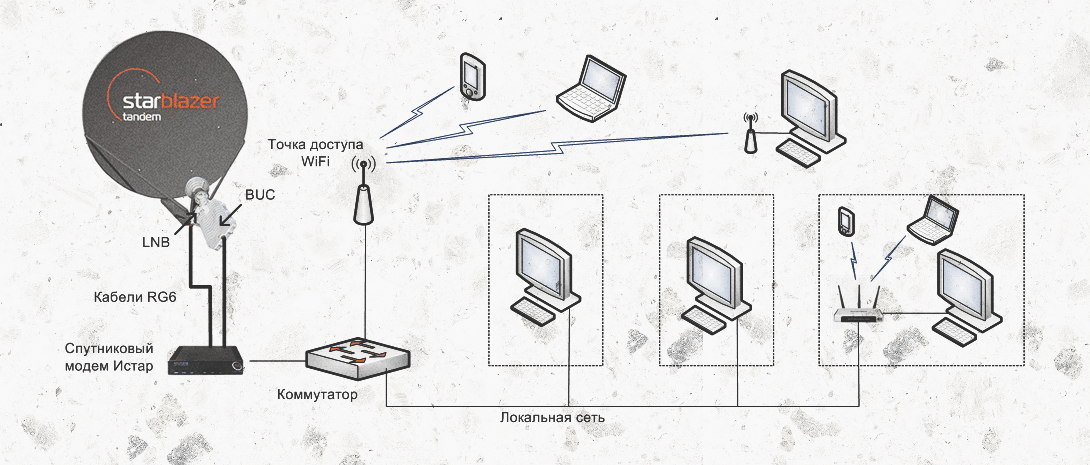 starblazer
tandem

Точка доступа WiFi

BUC

LNB

Кабели RG6

Спутниковый модем Истар

Коммутатор

Локальная сеть