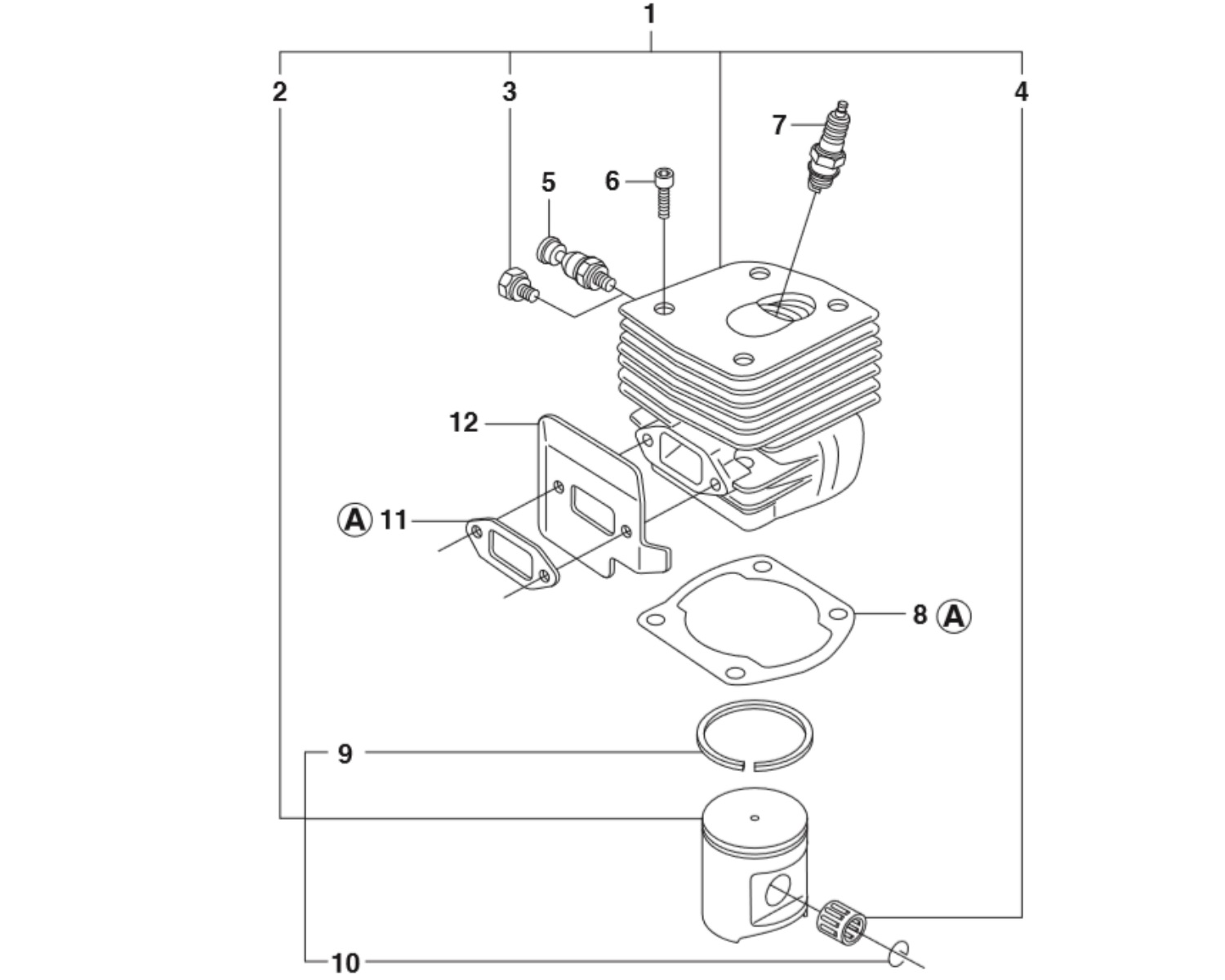 1
2
3
4
7
5
6
12
A 11
8 A
9
10