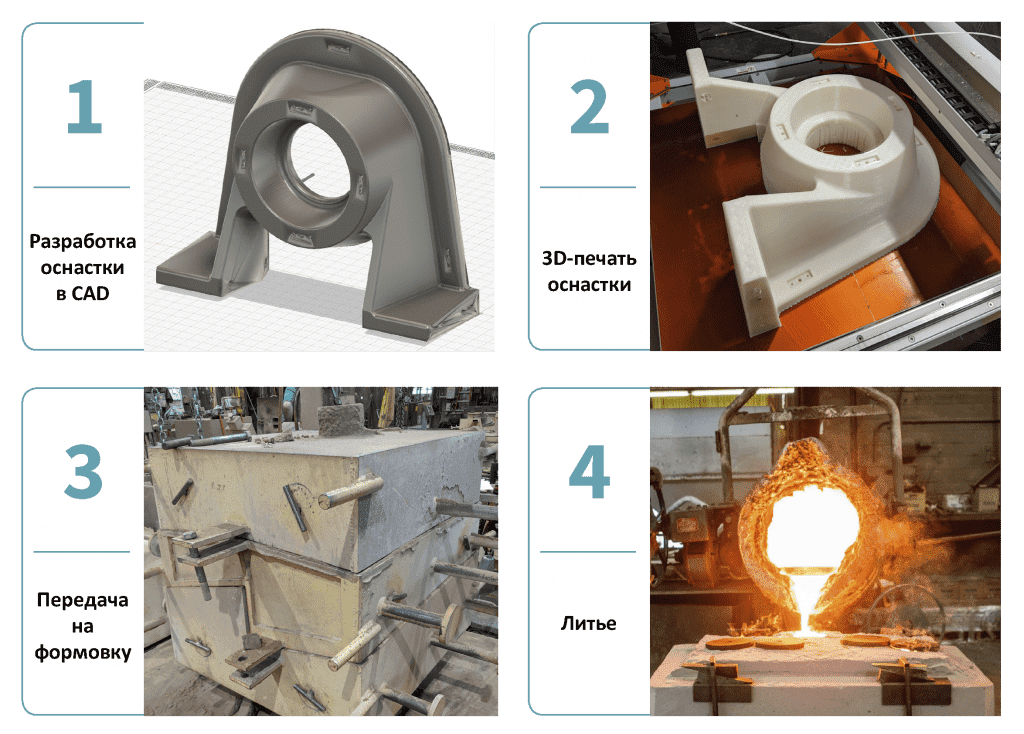 1

Разработка оснастки в CAD

2

3D-печать оснастки

3

Передача на формовку

4

Литье