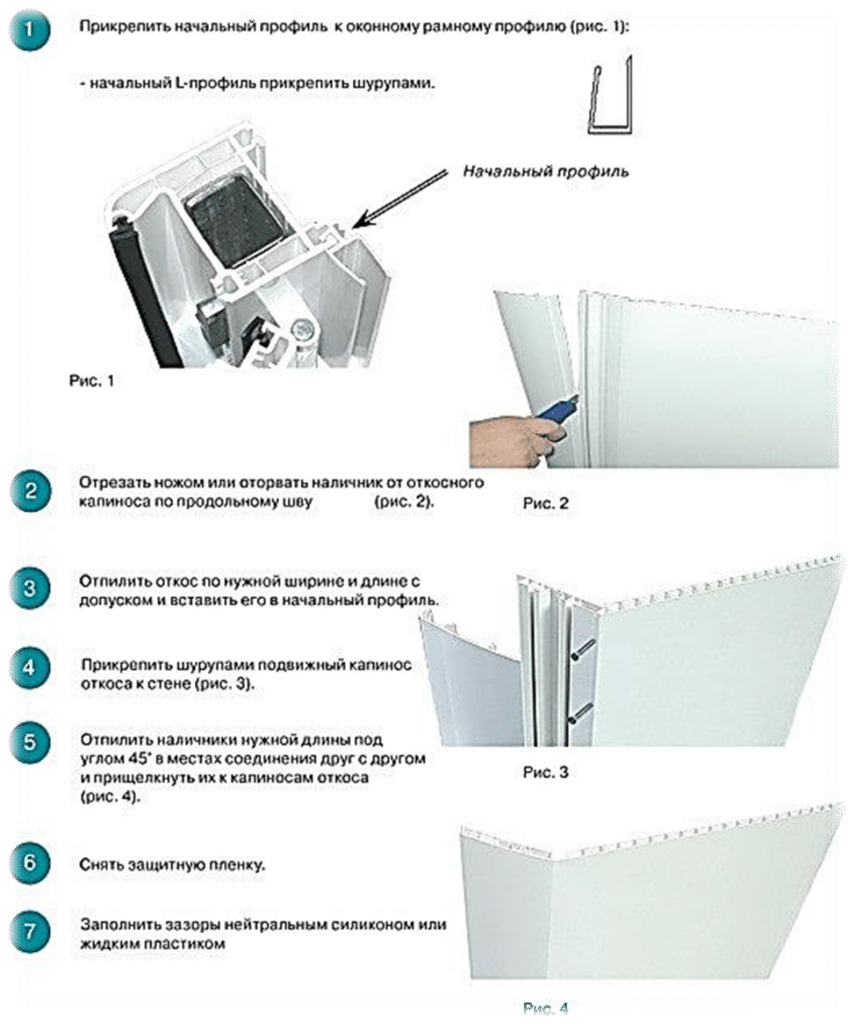 1 Прикрепить начальный профиль к оконному рамному профилю (рис. 1):

- начальный L-профиль прикрепить шурупами.

Начальный профиль

Рис. 1

2 Отрезать ножом или оторвать наличник от откосного капиноса по продольному шву (рис. 2).

Рис. 2

3 Отпилить откос по нужной ширине и длине с допуском и вставить его в начальный профиль.

4 Прикрепить шурупами подвижный капинос откоса к стене (рис. 3).

5 Отпилить наличники нужной длины под углом 45° в местах соединения друг с другом и прищелкнуть их к капиносам откоса (рис. 4).

Рис. 3

6 Снять защитную пленку.

7 Заполнить зазоры нейтральным силиконом или жидким пластиком

Рис. 4